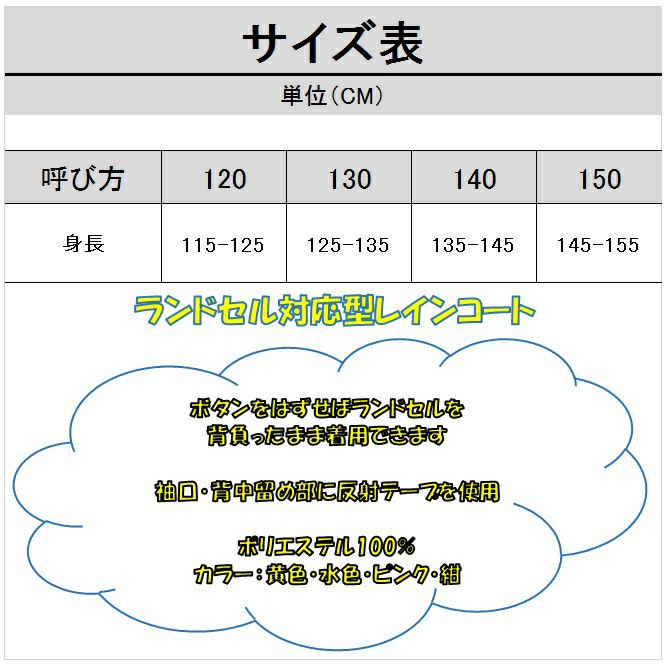 サイズ表

単位(CM)

| 呼び方 | 120 | 130 | 140 | 150 |
|---|---|---|---|---|
| 身長 | 115-125 | 125-135 | 135-145 | 145-155 |

ランドセル対応型レインコート

ボタンをはずせばランドセルを
背負ったまま着用できます

袖口・背中留め部に反射テープを使用

ポリエステル100%
カラー:黄色・水色・ピンク・紺